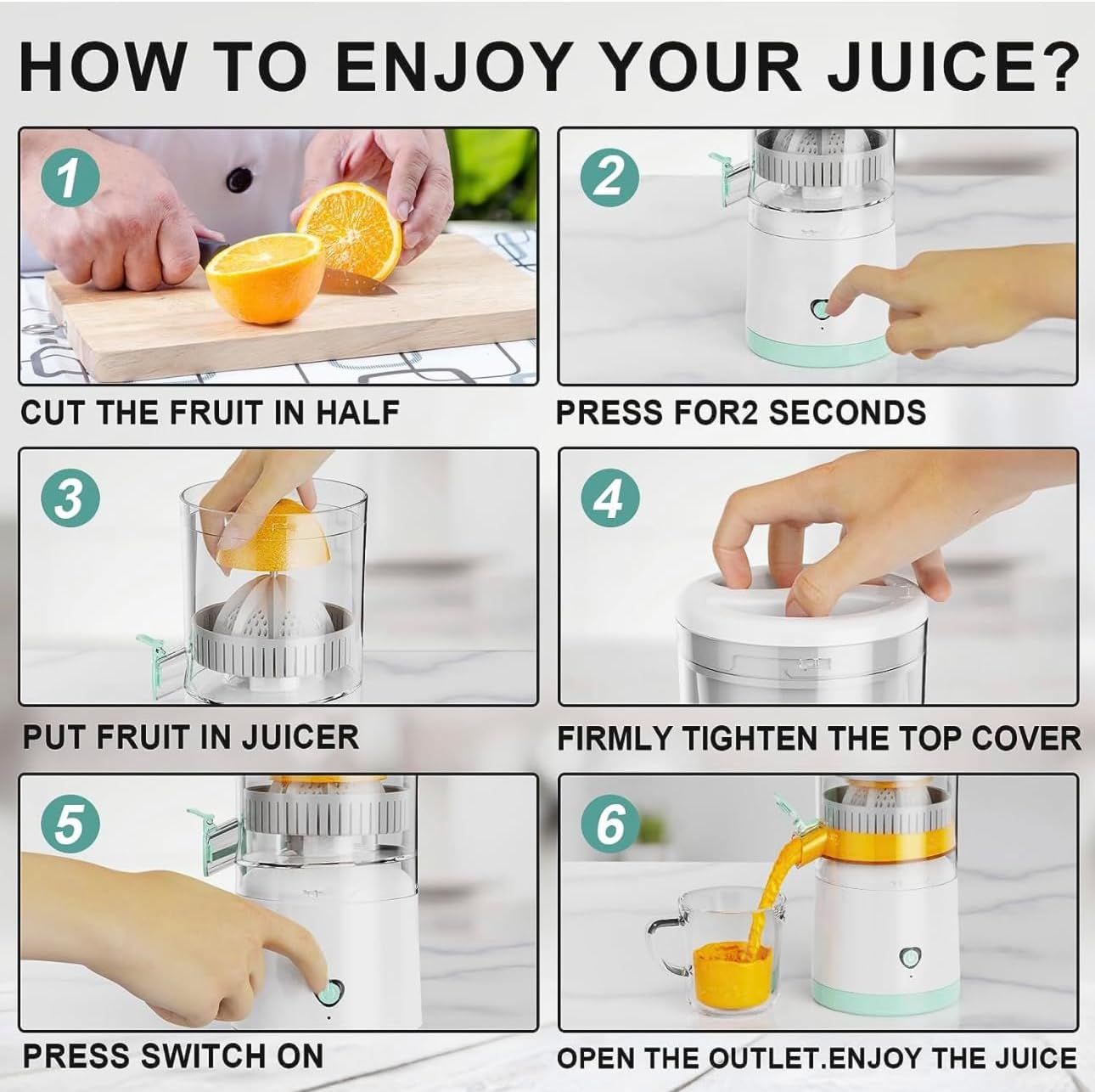 HOW TO ENJOY YOUR JUICE?

1

CUT THE FRUIT IN HALF

2

PRESS FOR2 SECONDS

3

PUT FRUIT IN JUICER

4

FIRMLY TIGHTEN THE TOP COVER

5

PRESS SWITCH ON

6

OPEN THE OUTLET.ENJOY THE JUICE